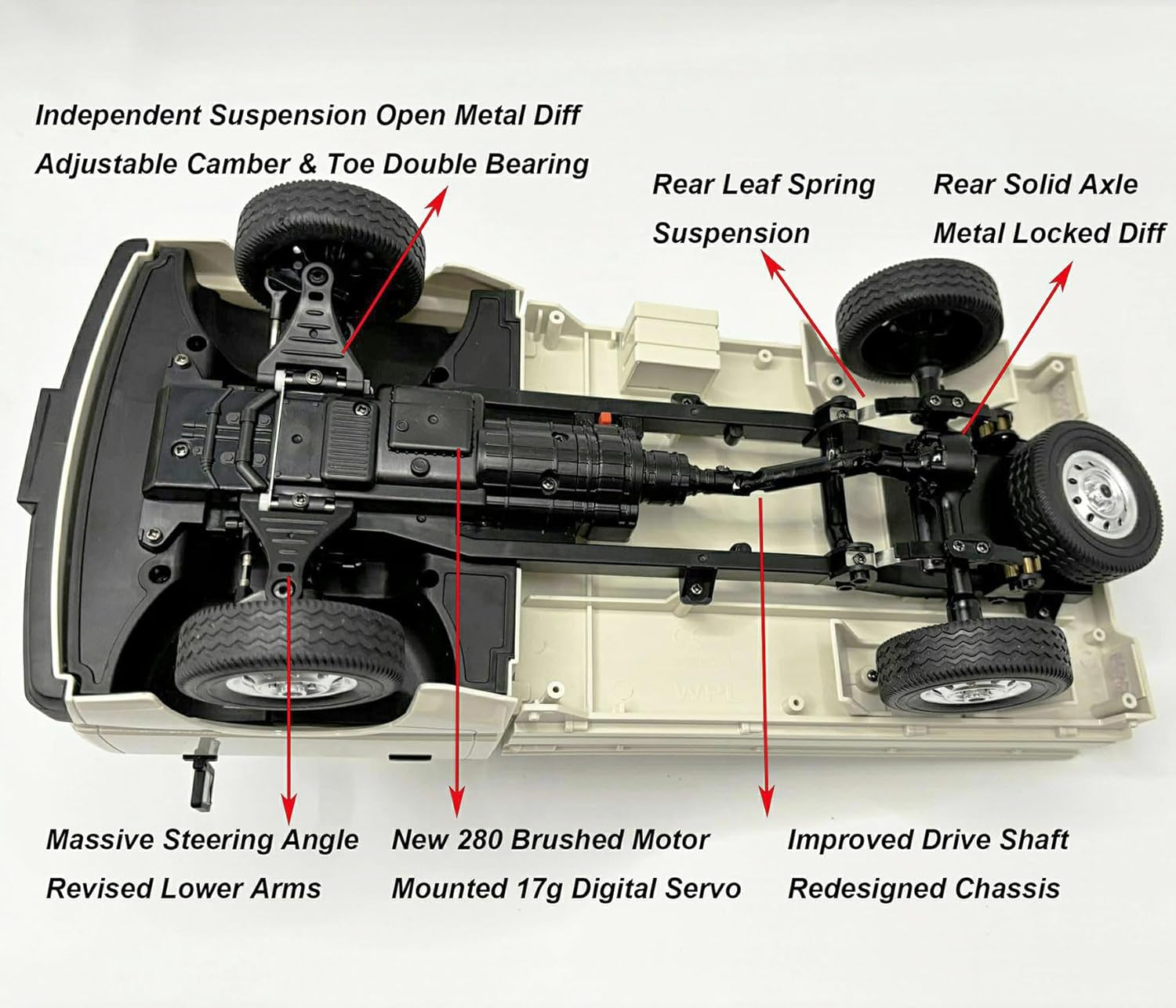 Independent Suspension Open Metal Diff
Adjustable Camber & Toe Double Bearing

Rear Leaf Spring
Suspension

Rear Solid Axle
Metal Locked Diff

WPL

Massive Steering Angle
Revised Lower Arms

New 280 Brushed Motor
Mounted 17g Digital Servo

Improved Drive Shaft
Redesigned Chassis